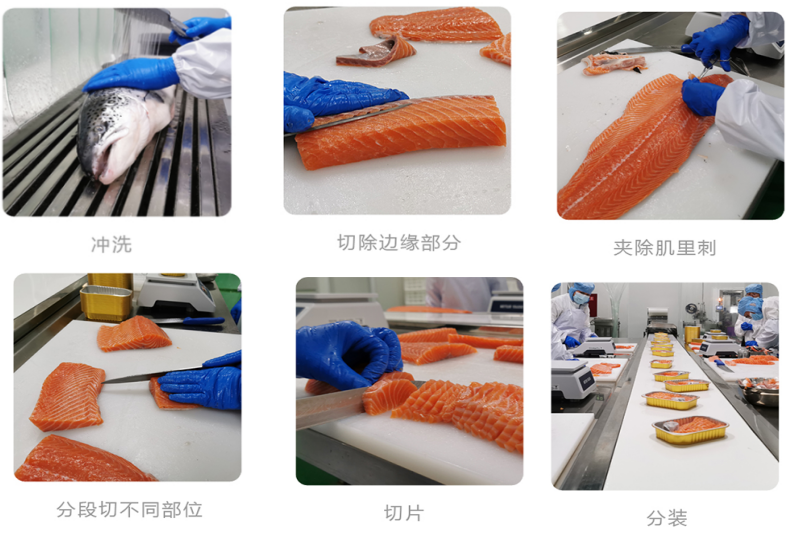 冲洗

切除边缘部分

夹除肌里刺

分段切不同部位

切片

分装